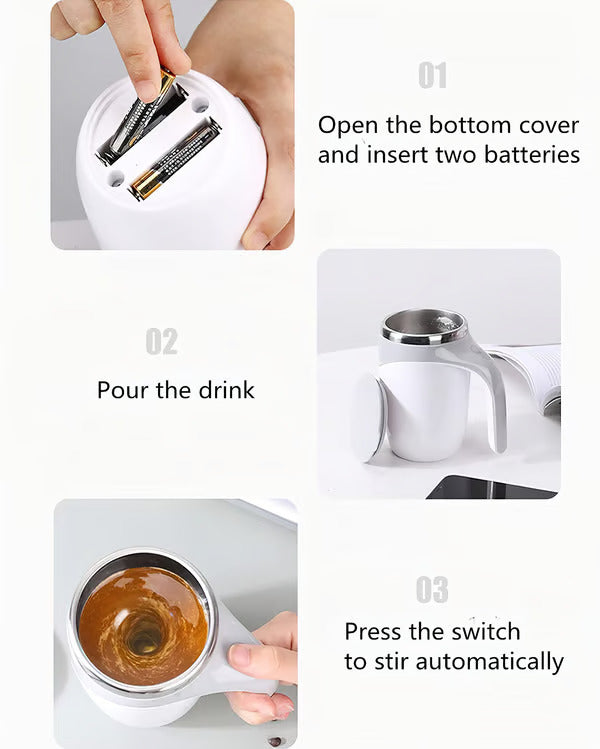 01

Open the bottom cover and insert two batteries

02

Pour the drink

03

Press the switch to stir automatically